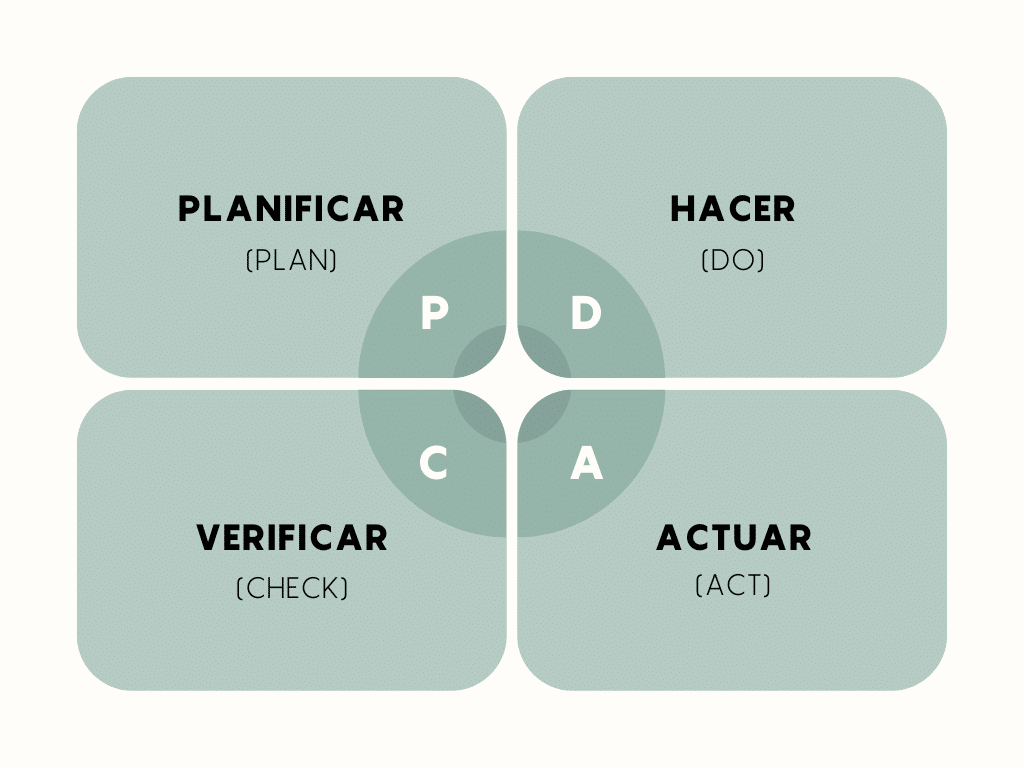 PLANIFICAR
(PLAN)

HACER
(DO)

P D
C A

VERIFICAR
(CHECK)

ACTUAR
(ACT)